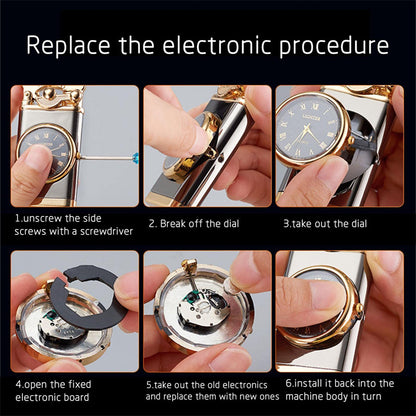 Replace the electronic procedure

1.unscrew the side screws with a screwdriver

2. Break off the dial

3.take out the dial

4.open the fixed electronic board

5.take out the old electronics and replace them with new ones

6.install it back into the machine body in turn